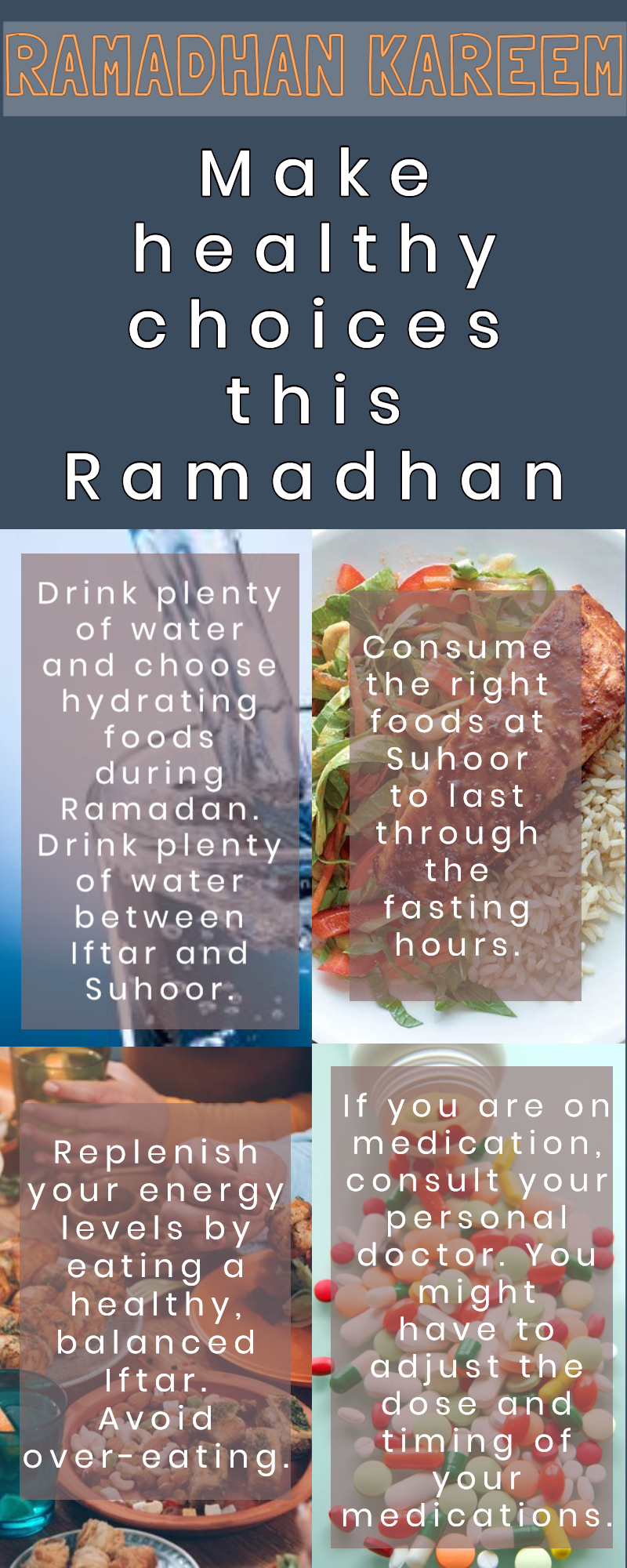 RAMADHAN KAREEM

Make healthy choices this Ramadhan

Drink plenty of water and choose hydrating foods during Ramadan. Drink plenty of water between Iftar and Suhoor.

Consume the right foods at Suhoor to last through the fasting hours.

Replenish your energy levels by eating a healthy, balanced Iftar. Avoid over-eating.

If you are on medication, consult your personal doctor. You might have to adjust the dose and timing of your medications.